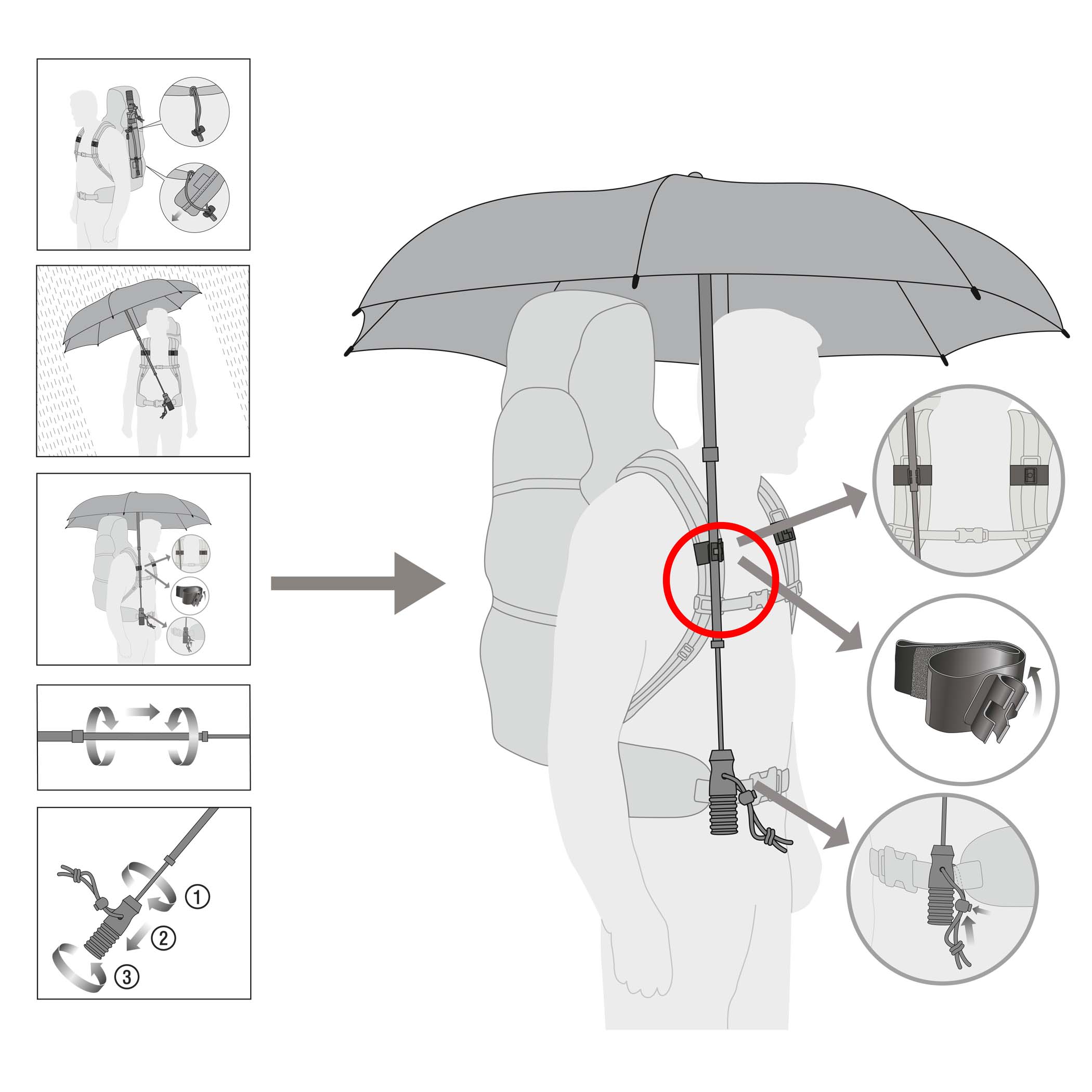 ①
②
③